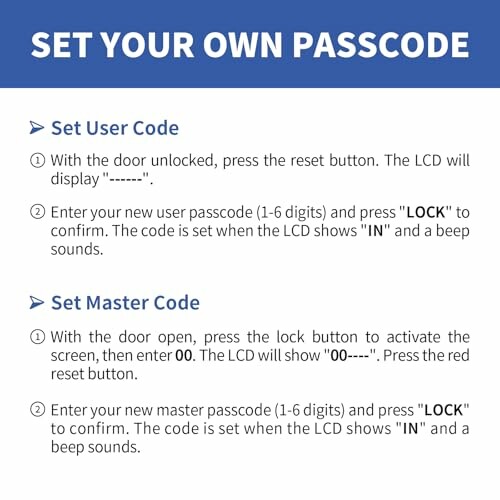 SET YOUR OWN PASSCODE

➢ Set User Code

① With the door unlocked, press the reset button. The LCD will display "------".

② Enter your new user passcode (1-6 digits) and press "LOCK" to confirm. The code is set when the LCD shows "IN" and a beep sounds.

➢ Set Master Code

① With the door open, press the lock button to activate the screen, then enter 00. The LCD will show "00----". Press the red reset button.

② Enter your new master passcode (1-6 digits) and press "LOCK" to confirm. The code is set when the LCD shows "IN" and a beep sounds.